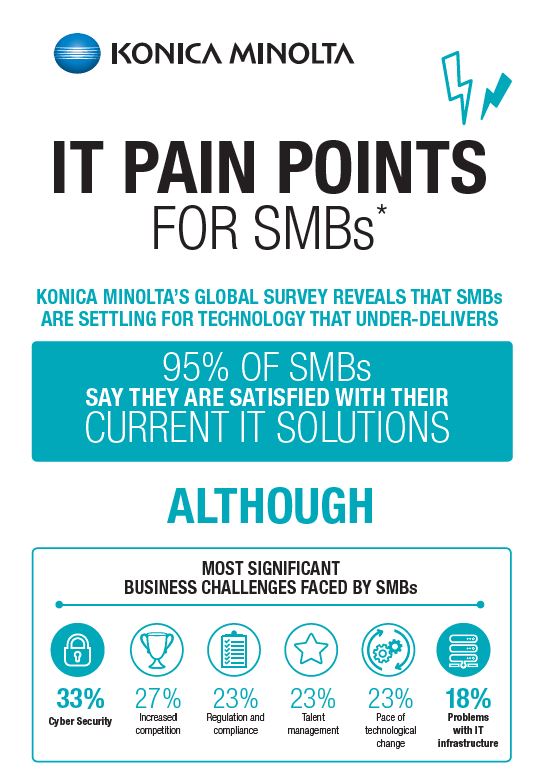 KONICA MINOLTA

IT PAIN POINTS
FOR SMBs*

KONICA MINOLTA'S GLOBAL SURVEY REVEALS THAT SMBs ARE SETTLING FOR TECHNOLOGY THAT UNDER-DELIVERS

95% OF SMBs
SAY THEY ARE SATISFIED WITH THEIR
CURRENT IT SOLUTIONS

ALTHOUGH

MOST SIGNIFICANT
BUSINESS CHALLENGES FACED BY SMBs

33%
Cyber Security

27%
Increased competition

23%
Regulation and compliance

23%
Talent management

23%
Pace of technological change

18%
Problems with IT infrastructure